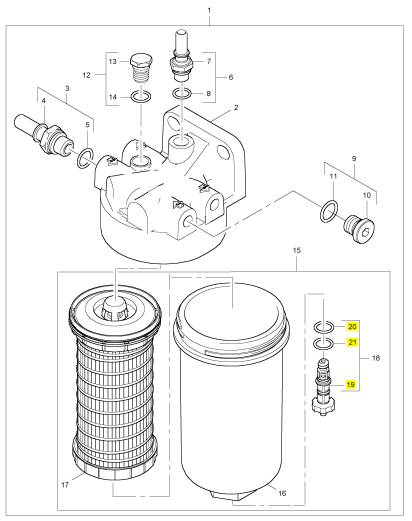 1
13
12
14
7
6
8
3
4
5
2
9
11
10
15
20
21
18
19
17
16