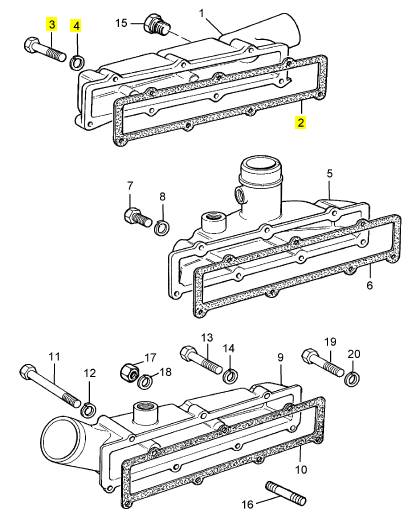 3
4
15
1
2
7
8
5
6
11
12
17
18
13
14
9
19
20
10
16