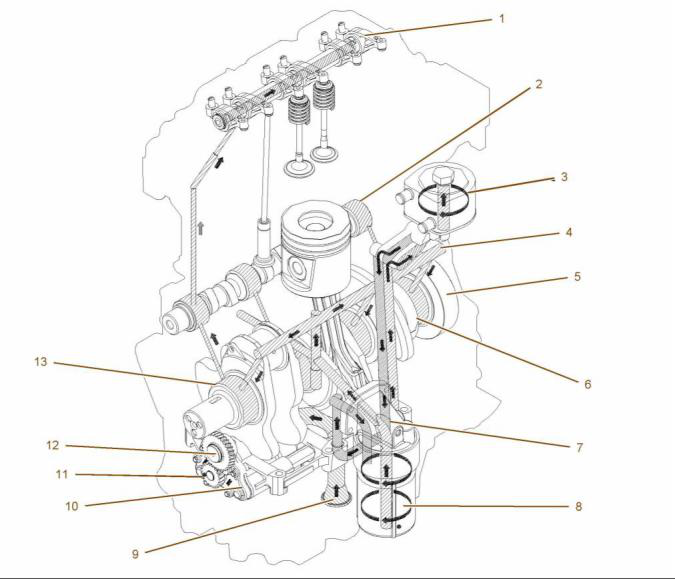 1
2
3
4
5
6
7
8
9
10
11
12
13