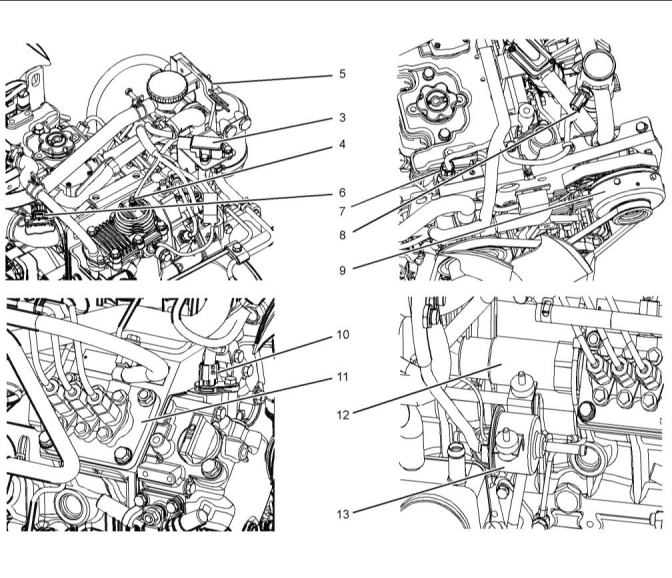 5
3
4
6
7
8
9
10
11
12
13