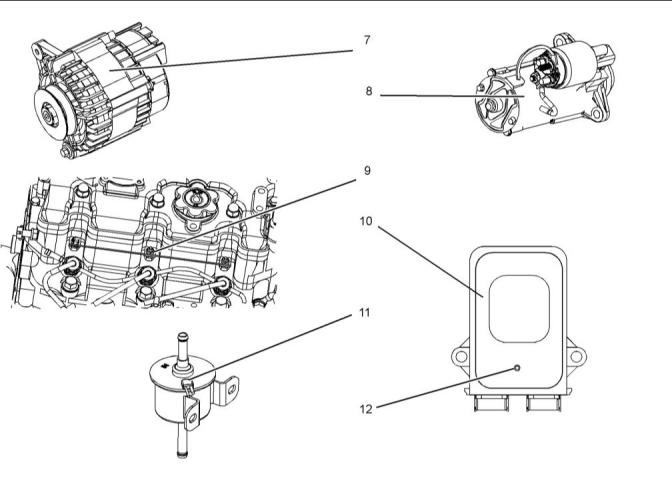 7

8

9

10

11

12